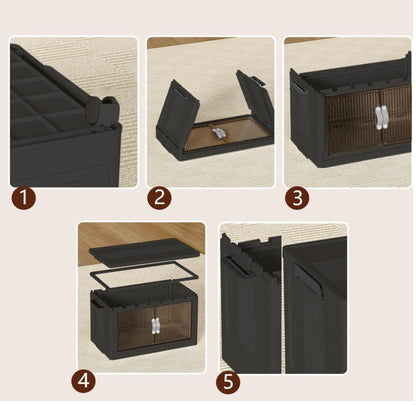 1
2
3
4
5