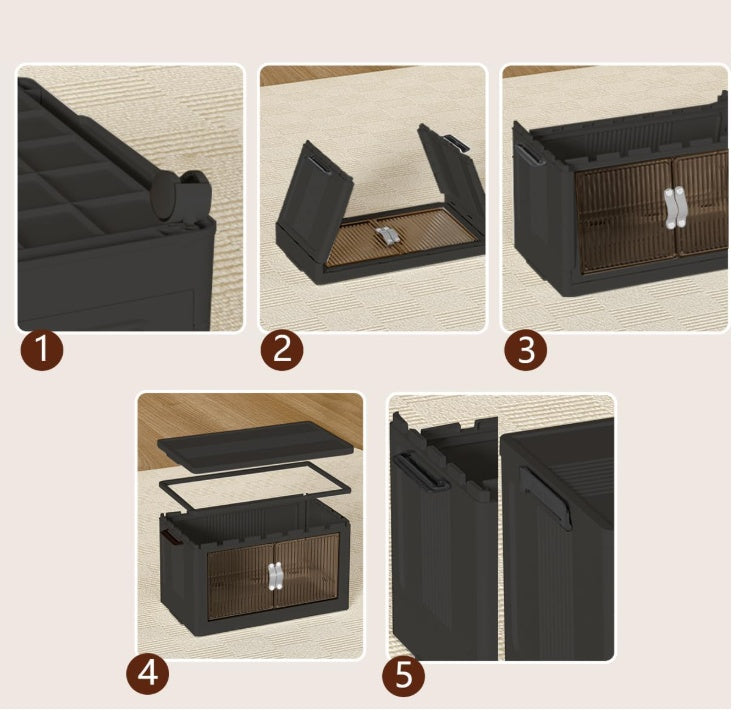 1

2

3

4

5